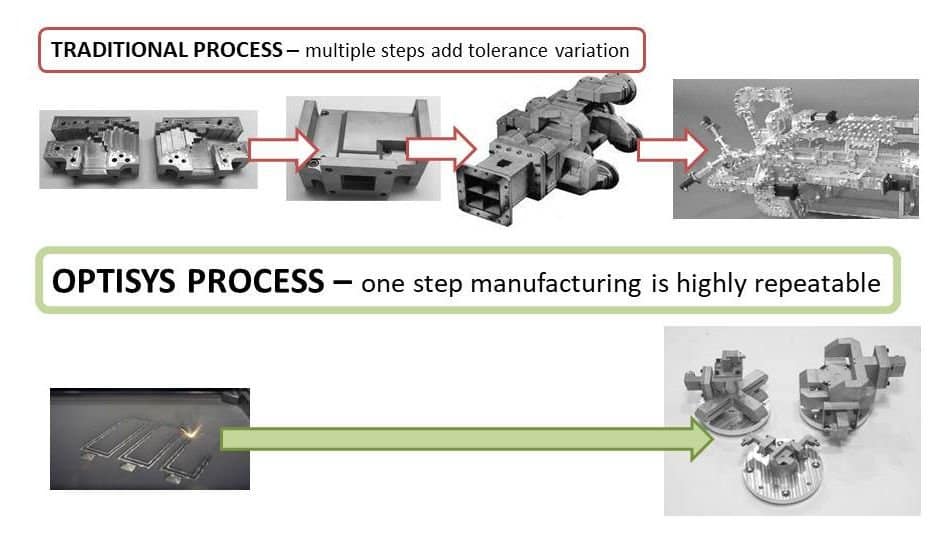 TRADITIONAL PROCESS – multiple steps add tolerance variation

OPTISYS PROCESS – one step manufacturing is highly repeatable